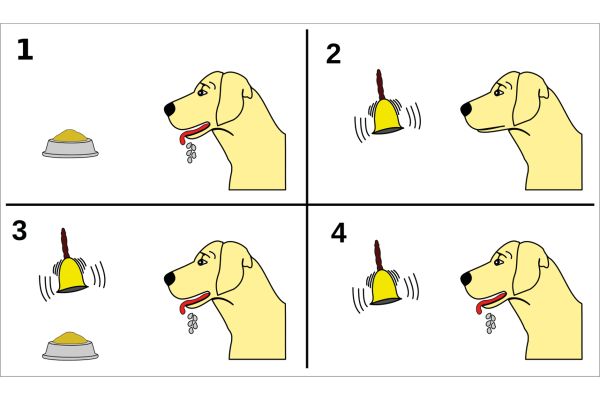 1
2
3
4